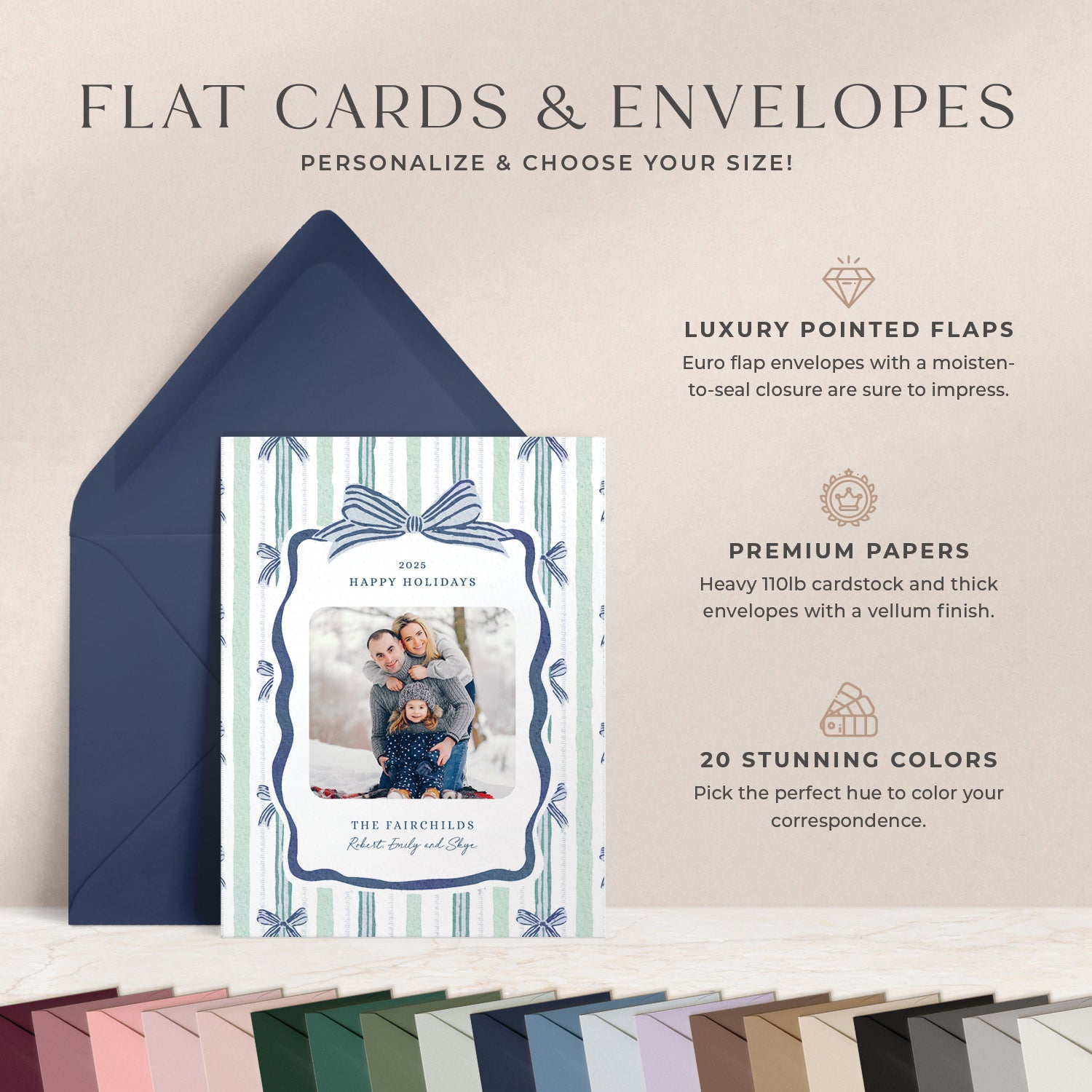 FLAT CARDS & ENVELOPES

PERSONALIZE & CHOOSE YOUR SIZE!

2025

HAPPY HOLIDAYS

THE FAIRCHILDS

Robert, Emily and Skye

LUXURY POINTED FLAPS

Euro flap envelopes with a moisten-to-seal closure are sure to impress.

PREMIUM PAPERS

Heavy 110lb cardstock and thick envelopes with a vellum finish.

20 STUNNING COLORS

Pick the perfect hue to color your correspondence.