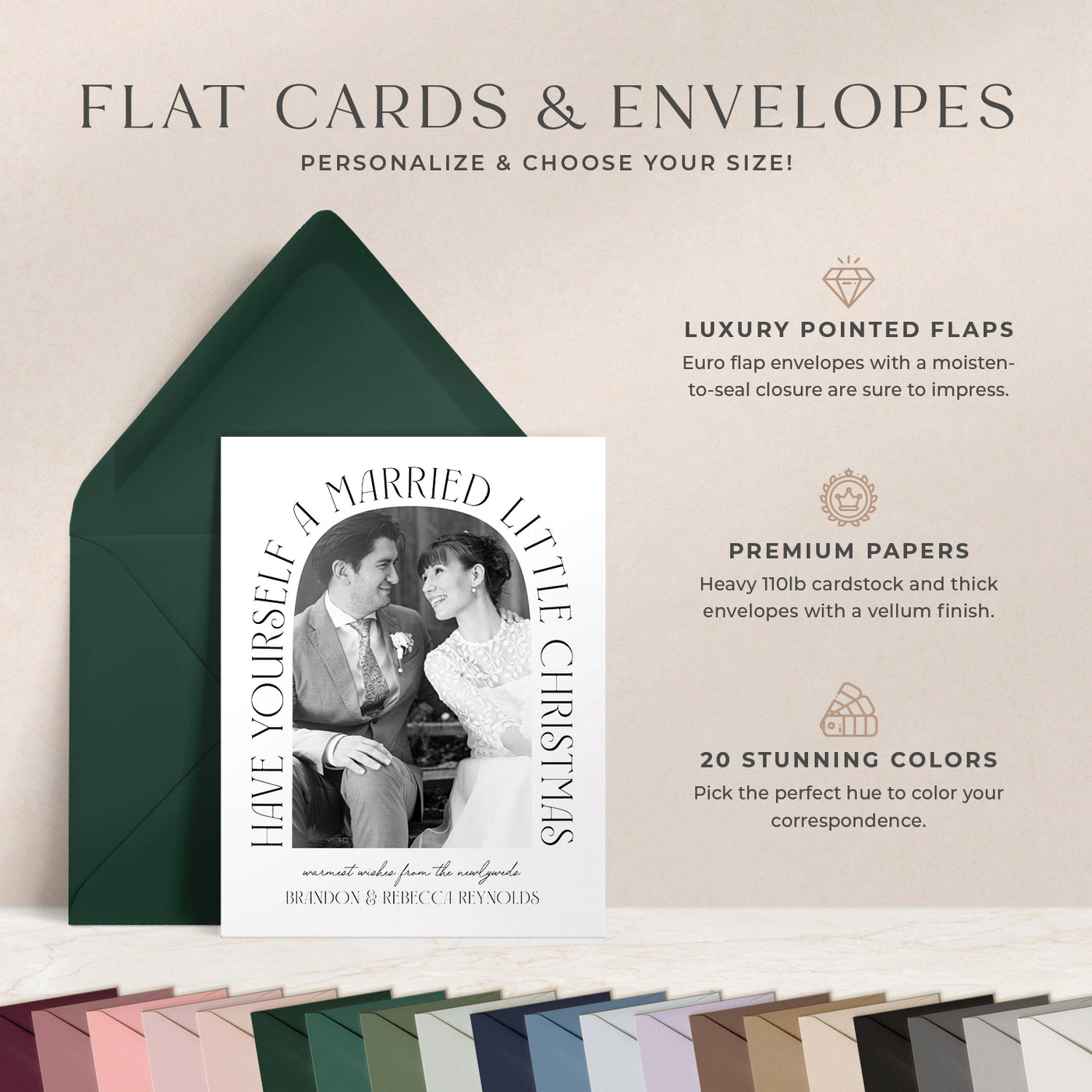 FLAT CARDS & ENVELOPES
PERSONALIZE & CHOOSE YOUR SIZE!

HAVE YOURSELF A MARRIED LITTLE CHRISTMAS
warmest wishes from the newlyweds
BRANDON & REBECCA REYNOLDS

LUXURY POINTED FLAPS
Euro flap envelopes with a moisten-to-seal closure are sure to impress.

PREMIUM PAPERS
Heavy 110lb cardstock and thick envelopes with a vellum finish.

20 STUNNING COLORS
Pick the perfect hue to color your correspondence.