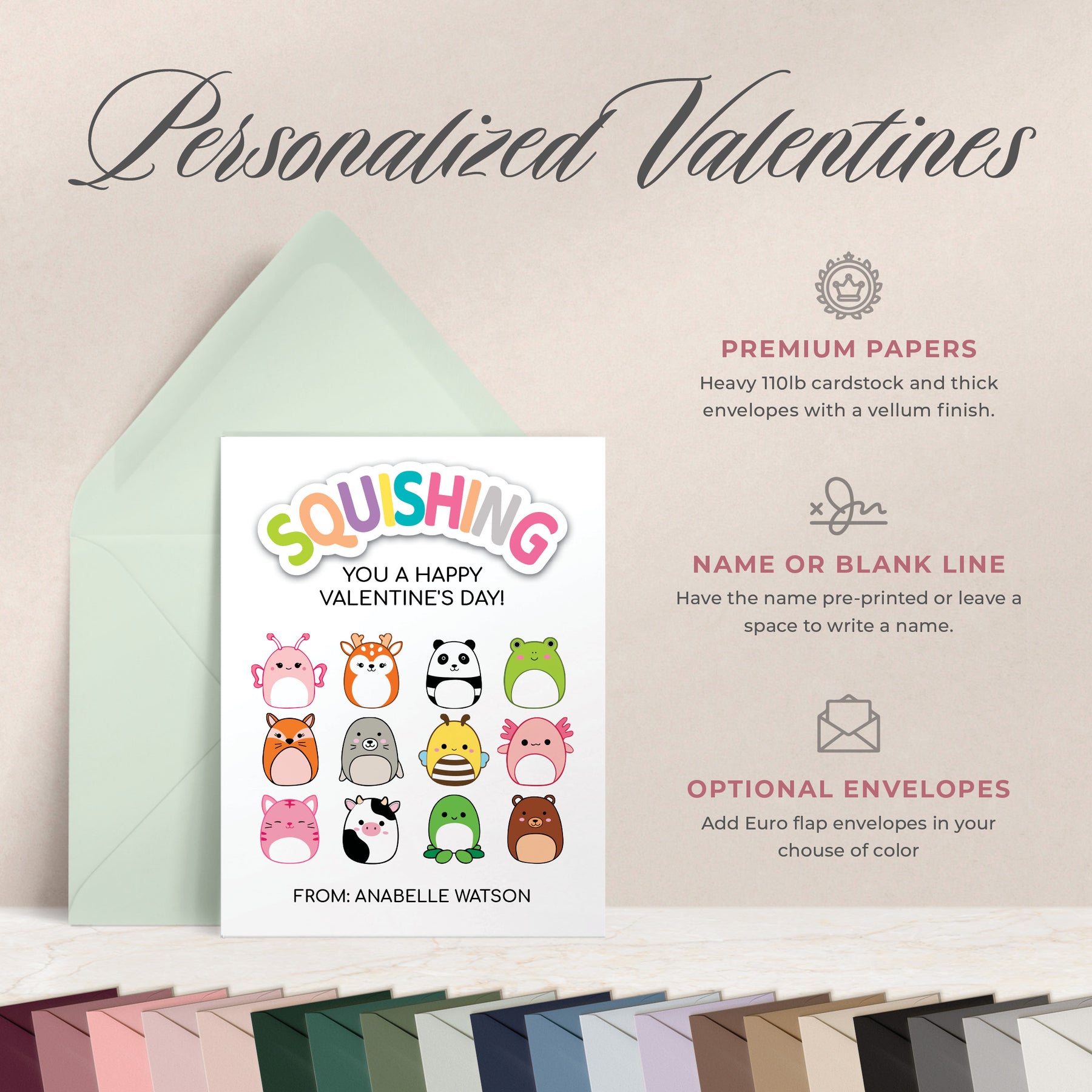 Personalized Valentines

SQUISHING
YOU A HAPPY VALENTINE'S DAY!

FROM: ANABELLE WATSON

PREMIUM PAPERS
Heavy 110lb cardstock and thick envelopes with a vellum finish.

NAME OR BLANK LINE
Have the name pre-printed or leave a space to write a name.

OPTIONAL ENVELOPES
Add Euro flap envelopes in your chouse of color