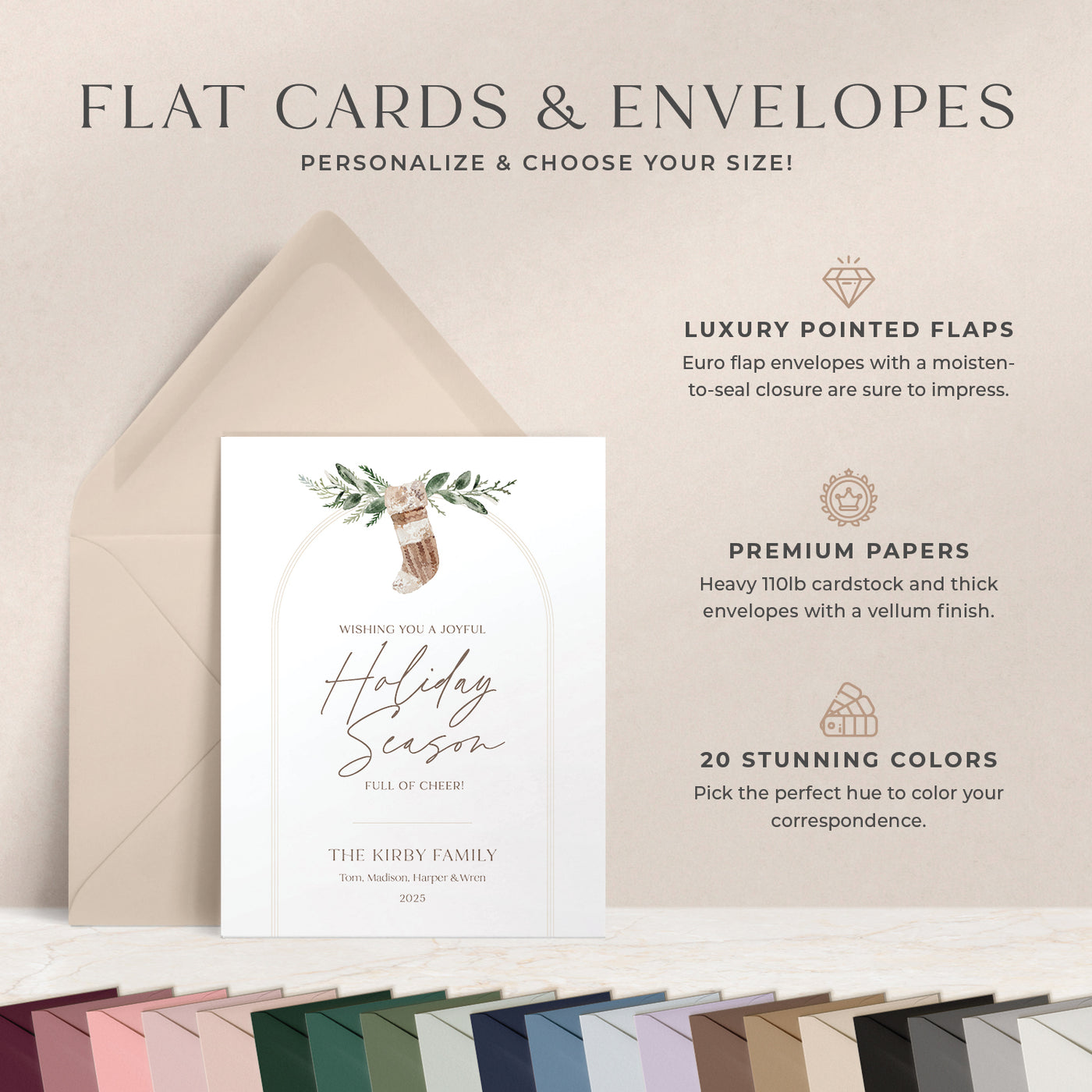 FLAT CARDS & ENVELOPES
PERSONALIZE & CHOOSE YOUR SIZE!

WISHING YOU A JOYFUL
Holiday Season
FULL OF CHEER!

THE KIRBY FAMILY
Tom, Madison, Harper & Wren
2025

LUXURY POINTED FLAPS
Euro flap envelopes with a moisten-to-seal closure are sure to impress.

PREMIUM PAPERS
Heavy 110lb cardstock and thick envelopes with a vellum finish.

20 STUNNING COLORS
Pick the perfect hue to color your correspondence.