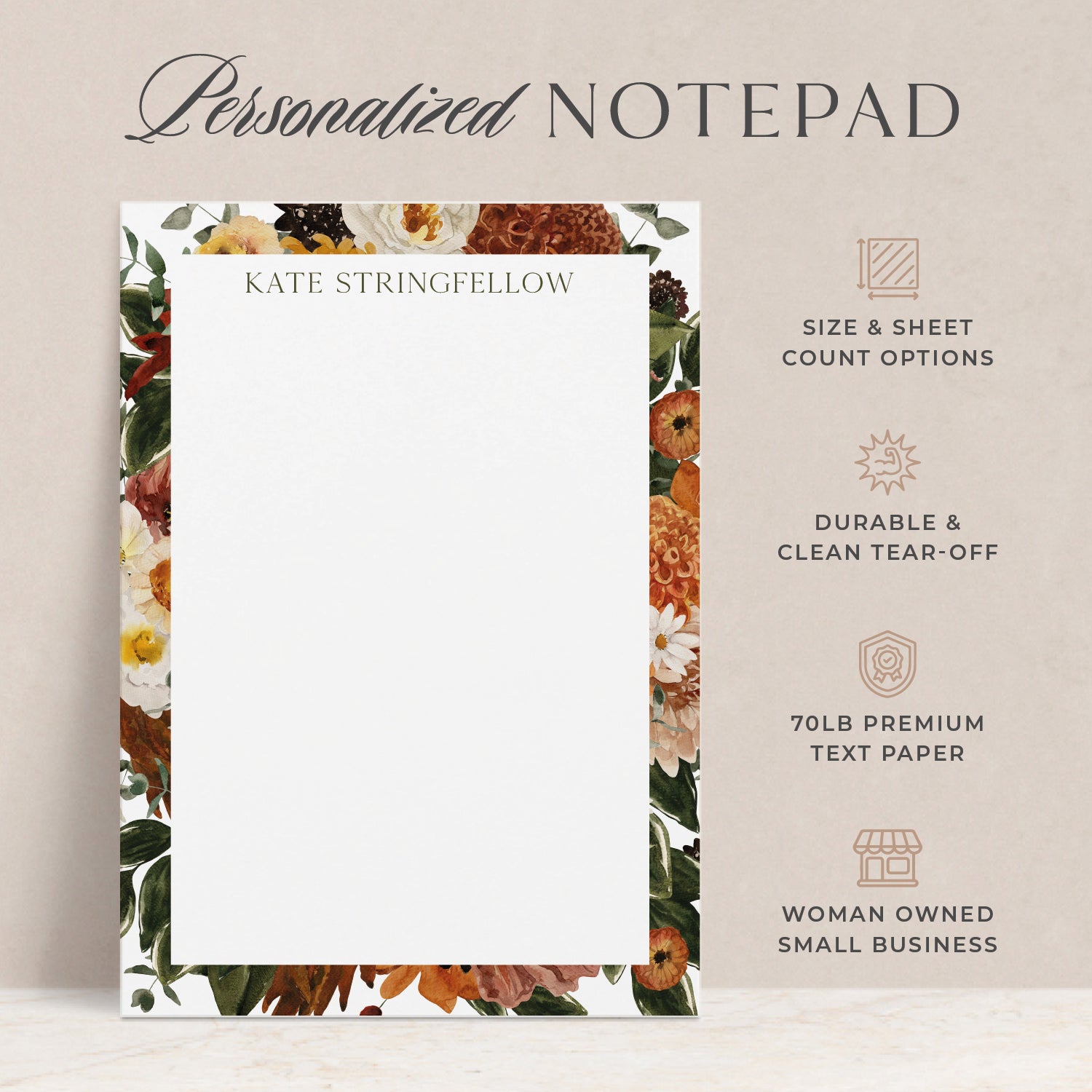 Personalized NOTEPAD

KATE STRINGFELLOW

SIZE & SHEET COUNT OPTIONS

DURABLE & CLEAN TEAR-OFF

70LB PREMIUM TEXT PAPER

WOMAN OWNED SMALL BUSINESS