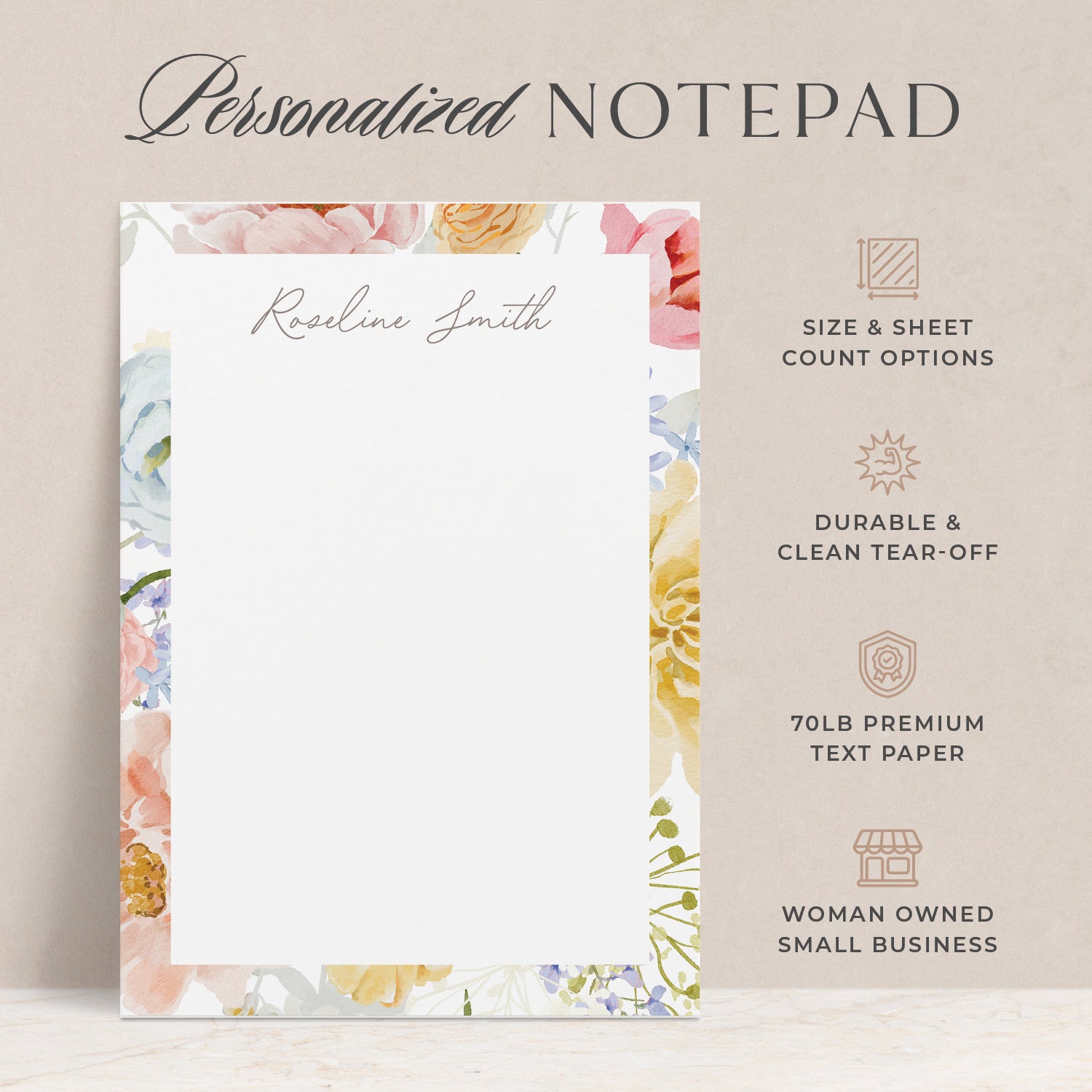 Personalized NOTEPAD

Roseline Smith

SIZE & SHEET COUNT OPTIONS

DURABLE & CLEAN TEAR-OFF

70LB PREMIUM TEXT PAPER

WOMAN OWNED SMALL BUSINESS