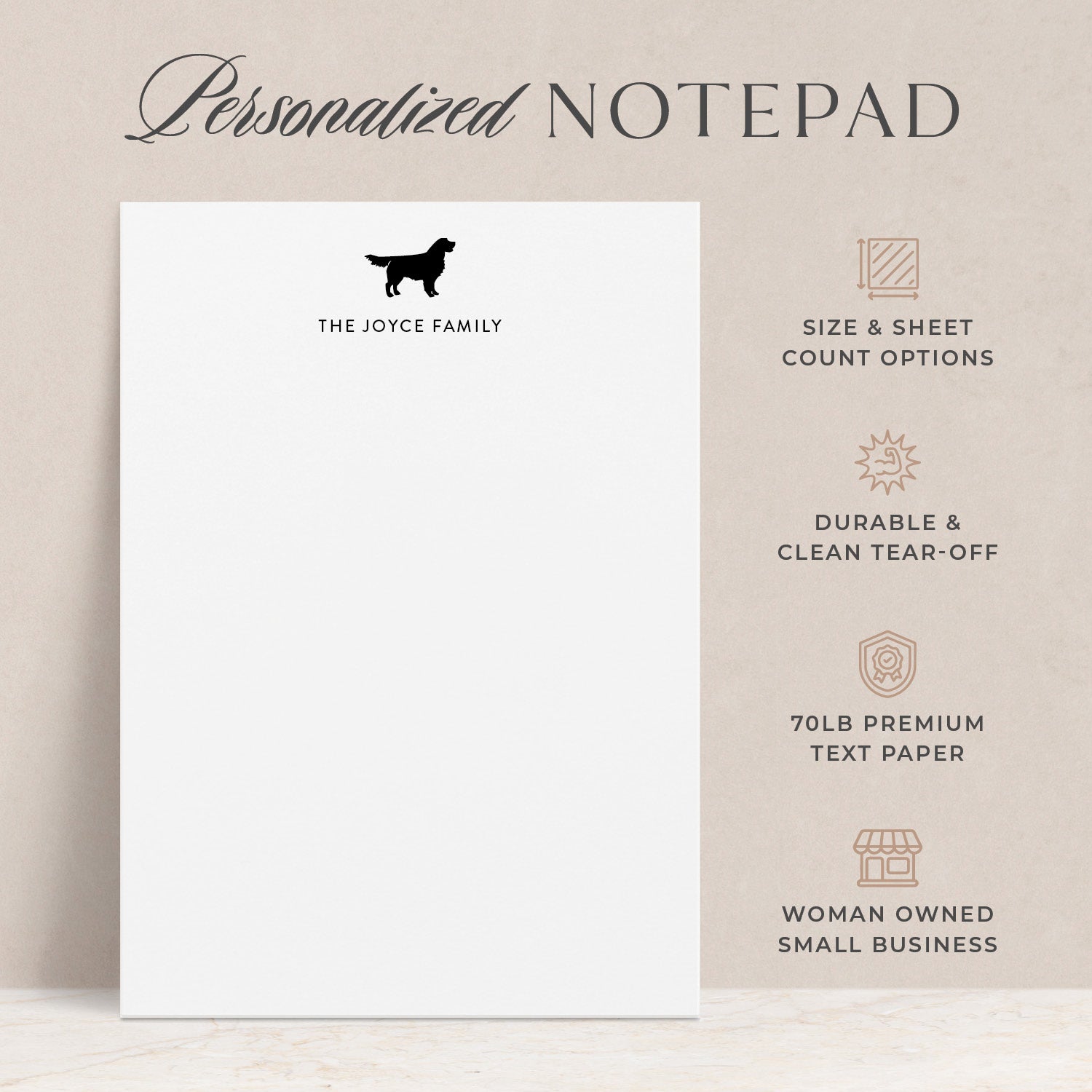 Personalized NOTEPAD

THE JOYCE FAMILY

SIZE & SHEET COUNT OPTIONS

DURABLE & CLEAN TEAR-OFF

70LB PREMIUM TEXT PAPER

WOMAN OWNED SMALL BUSINESS