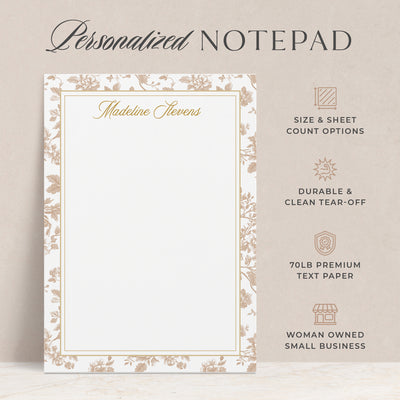 Personalized NOTEPAD

Madeline Stevens

SIZE & SHEET COUNT OPTIONS

DURABLE & CLEAN TEAR-OFF

70LB PREMIUM TEXT PAPER

WOMAN OWNED SMALL BUSINESS