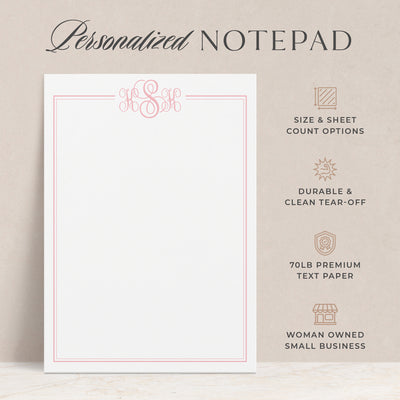 Personalized NOTEPAD

KSH

SIZE & SHEET COUNT OPTIONS

DURABLE & CLEAN TEAR-OFF

70LB PREMIUM TEXT PAPER

WOMAN OWNED SMALL BUSINESS