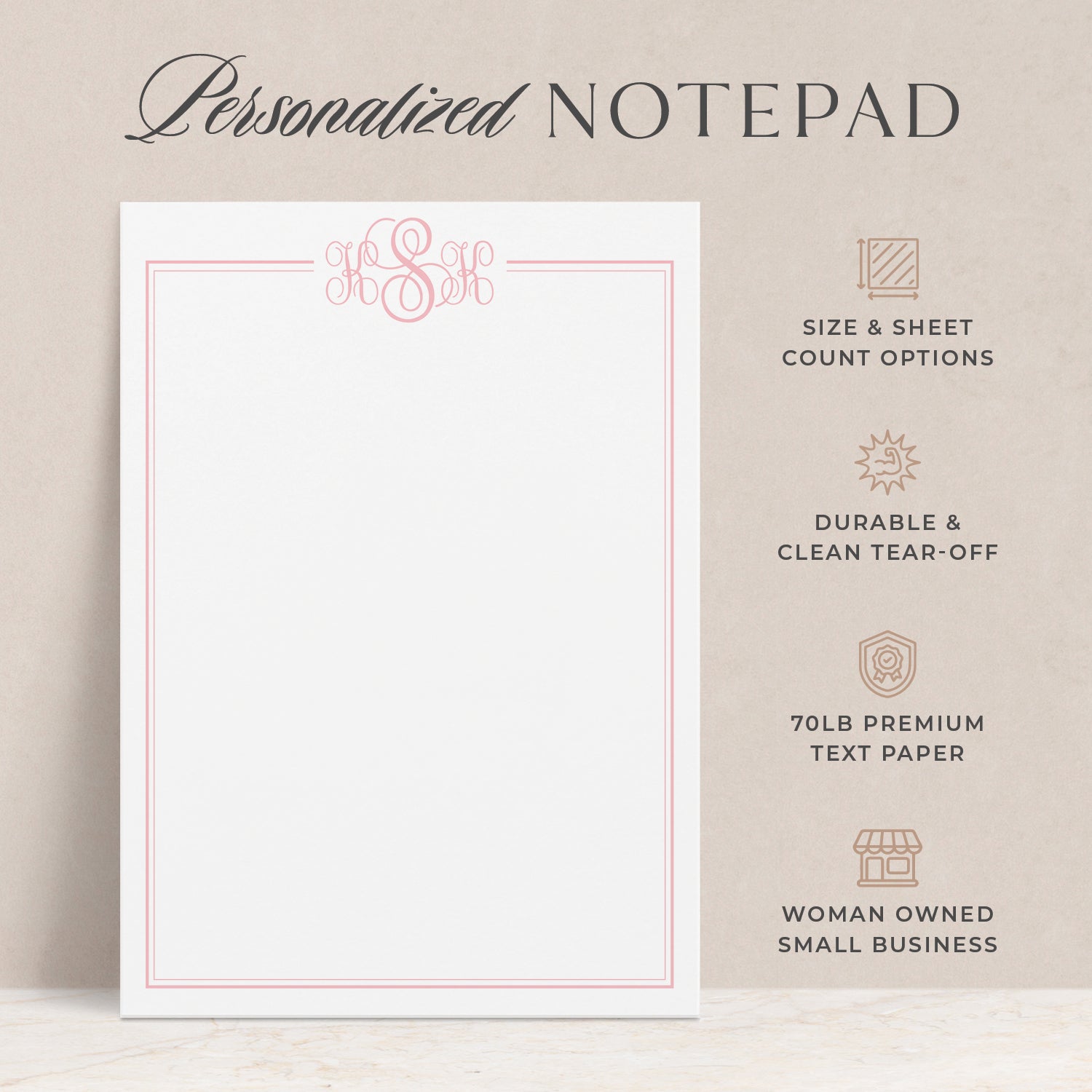 Personalized NOTEPAD

KSK

SIZE & SHEET COUNT OPTIONS

DURABLE & CLEAN TEAR-OFF

70LB PREMIUM TEXT PAPER

WOMAN OWNED SMALL BUSINESS