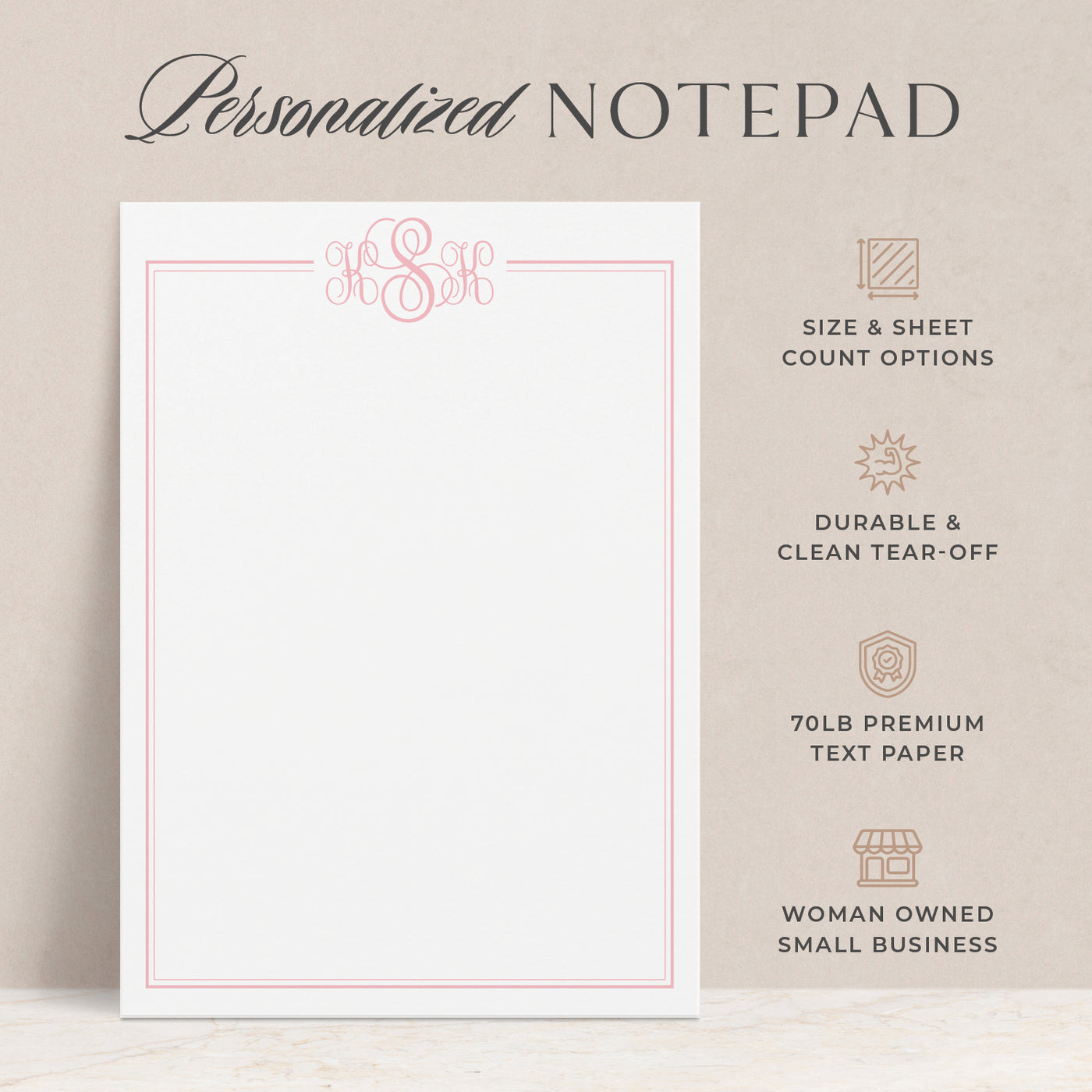 Personalized NOTEPAD

KSK

SIZE & SHEET COUNT OPTIONS

DURABLE & CLEAN TEAR-OFF

70LB PREMIUM TEXT PAPER

WOMAN OWNED SMALL BUSINESS