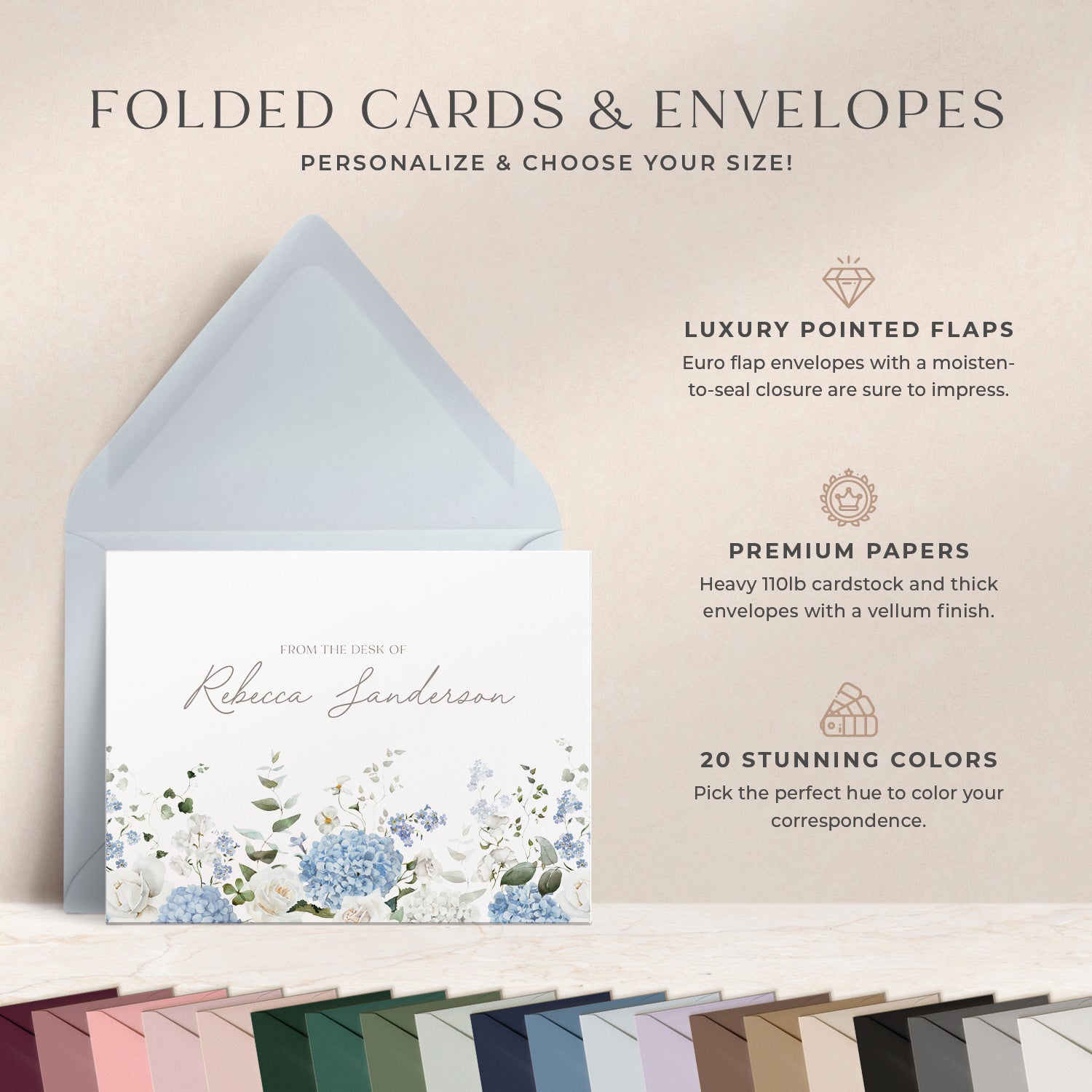 FOLDED CARDS & ENVELOPES
PERSONALIZE & CHOOSE YOUR SIZE!

FROM THE DESK OF
Rebecca Sanderson

LUXURY POINTED FLAPS
Euro flap envelopes with a moisten-to-seal closure are sure to impress.

PREMIUM PAPERS
Heavy 110lb cardstock and thick envelopes with a vellum finish.

20 STUNNING COLORS
Pick the perfect hue to color your correspondence.