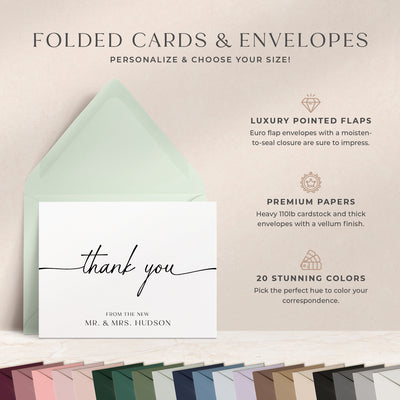 FOLDED CARDS & ENVELOPES
PERSONALIZE & CHOOSE YOUR SIZE!

thank you

FROM THE NEW
MR. & MRS. HUDSON

LUXURY POINTED FLAPS
Euro flap envelopes with a moisten-to-seal closure are sure to impress.

PREMIUM PAPERS
Heavy 110lb cardstock and thick envelopes with a vellum finish.

20 STUNNING COLORS
Pick the perfect hue to color your correspondence.