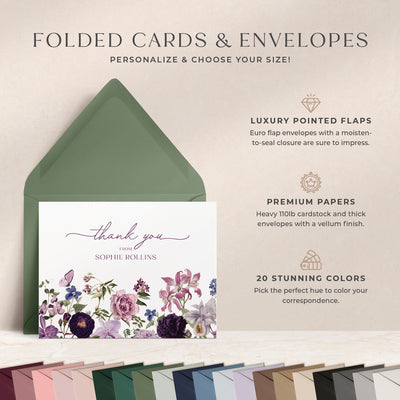 FOLDED CARDS & ENVELOPES
PERSONALIZE & CHOOSE YOUR SIZE!

thank you
FROM
SOPHIE ROLLINS

LUXURY POINTED FLAPS
Euro flap envelopes with a moisten-to-seal closure are sure to impress.

PREMIUM PAPERS
Heavy 110lb cardstock and thick envelopes with a vellum finish.

20 STUNNING COLORS
Pick the perfect hue to color your correspondence.