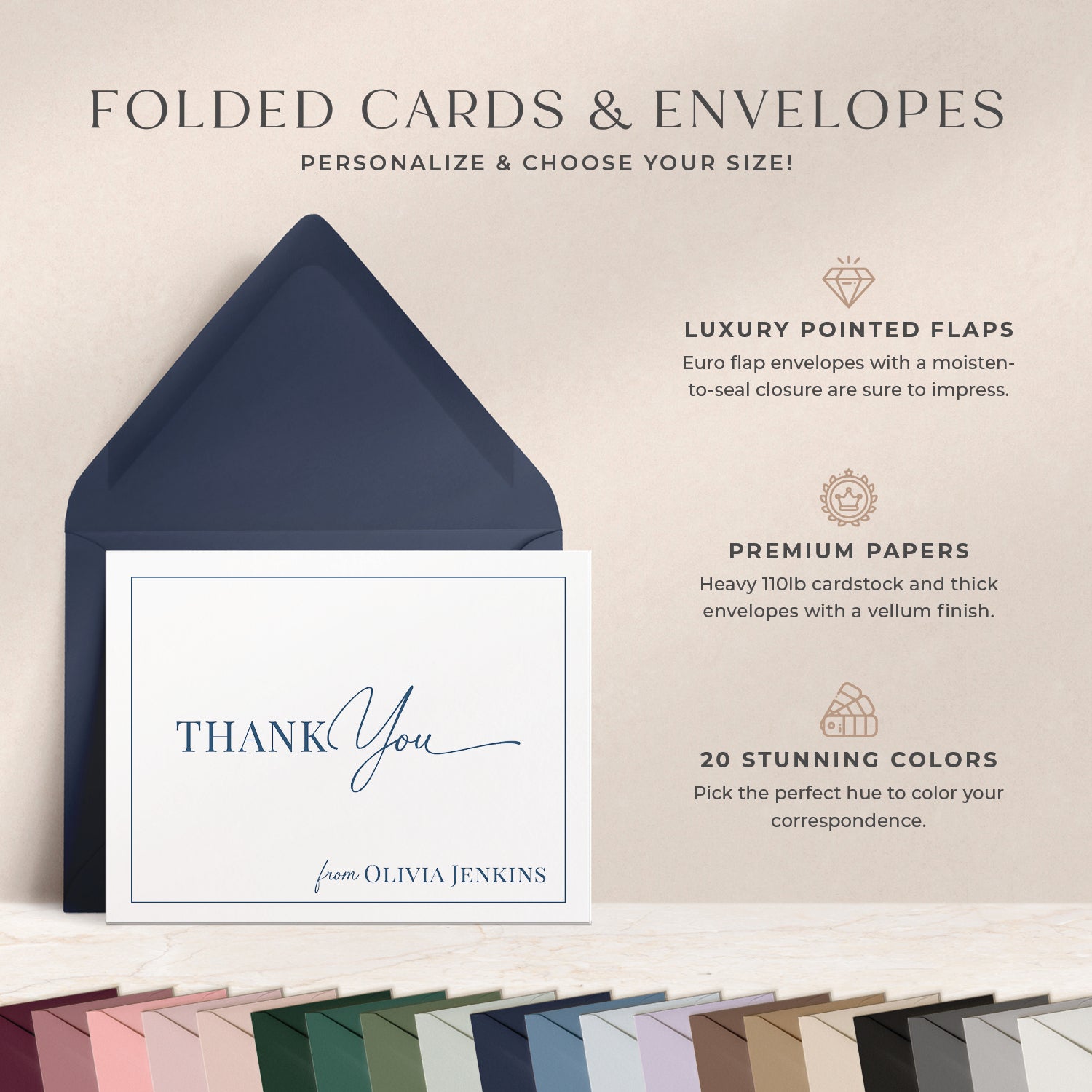 FOLDED CARDS & ENVELOPES
PERSONALIZE & CHOOSE YOUR SIZE!

THANK You

from OLIVIA JENKINS

LUXURY POINTED FLAPS
Euro flap envelopes with a moisten-to-seal closure are sure to impress.

PREMIUM PAPERS
Heavy 110lb cardstock and thick envelopes with a vellum finish.

20 STUNNING COLORS
Pick the perfect hue to color your correspondence.