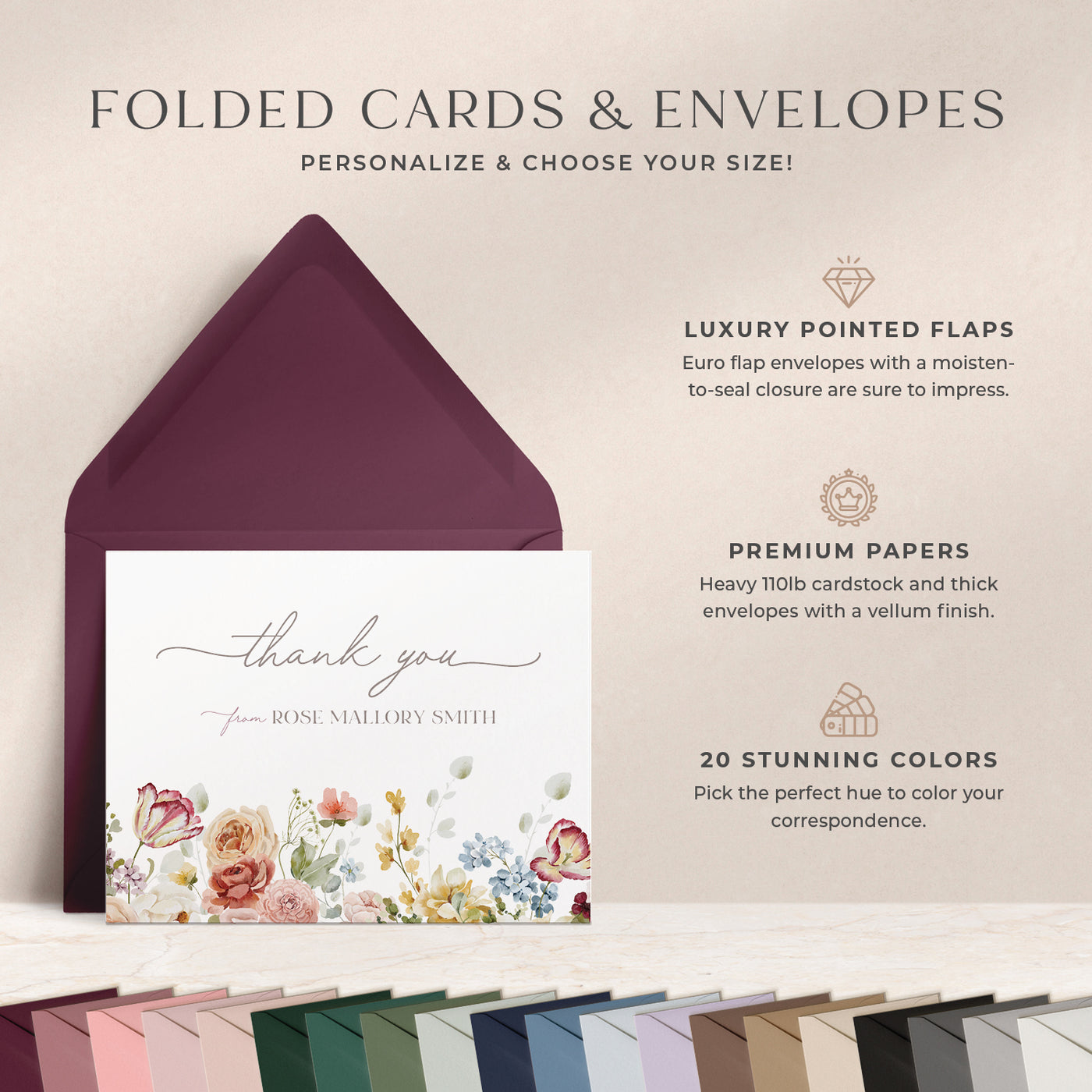 FOLDED CARDS & ENVELOPES
PERSONALIZE & CHOOSE YOUR SIZE!

thank you
from ROSE MALLORY SMITH

LUXURY POINTED FLAPS
Euro flap envelopes with a moisten-to-seal closure are sure to impress.

PREMIUM PAPERS
Heavy 110lb cardstock and thick envelopes with a vellum finish.

20 STUNNING COLORS
Pick the perfect hue to color your correspondence.