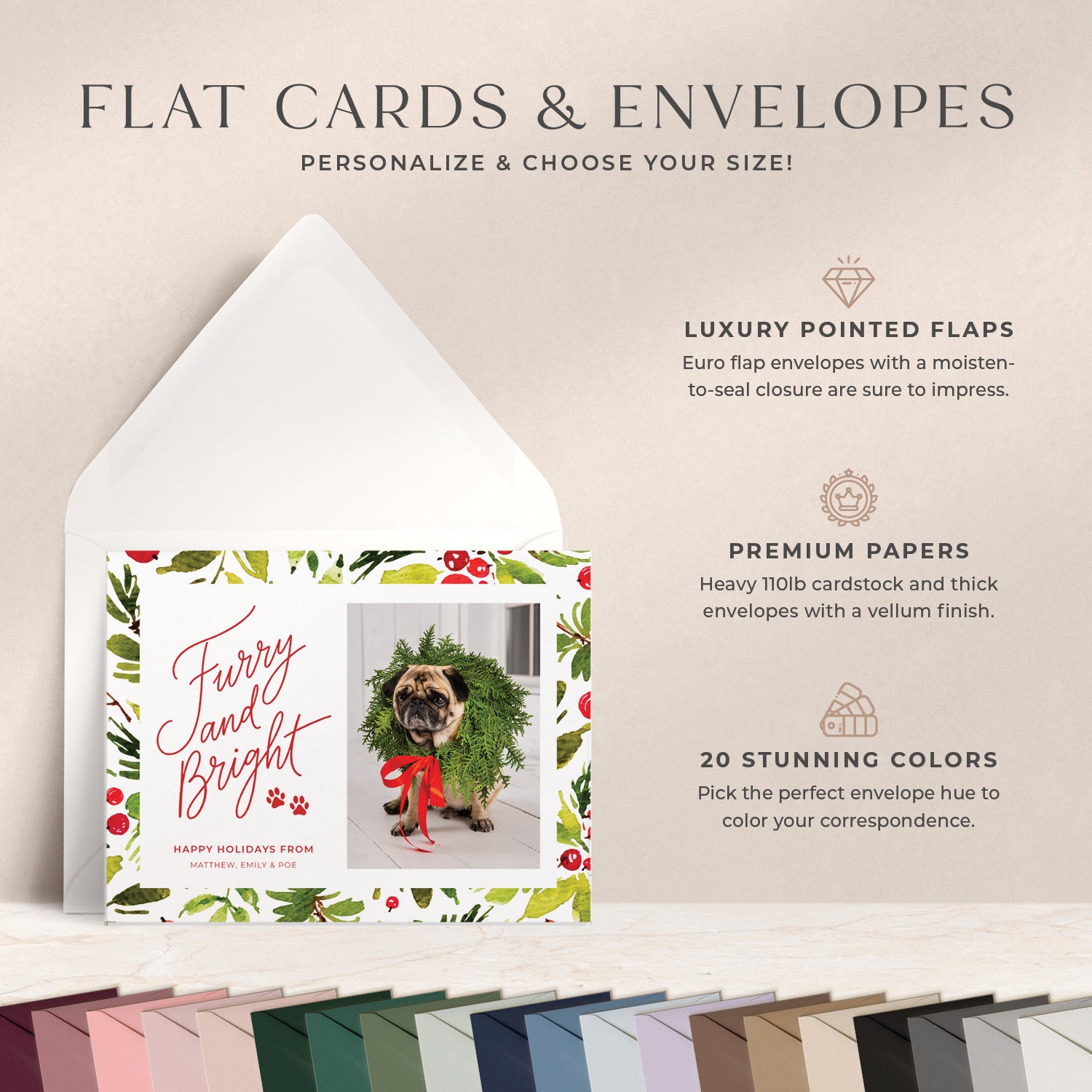 FLAT CARDS & ENVELOPES

PERSONALIZE & CHOOSE YOUR SIZE!

Furry and Bright

HAPPY HOLIDAYS FROM
MATTHEW, EMILY & POE

LUXURY POINTED FLAPS
Euro flap envelopes with a moisten-to-seal closure are sure to impress.

PREMIUM PAPERS
Heavy 110lb cardstock and thick envelopes with a vellum finish.

20 STUNNING COLORS
Pick the perfect envelope hue to color your correspondence.