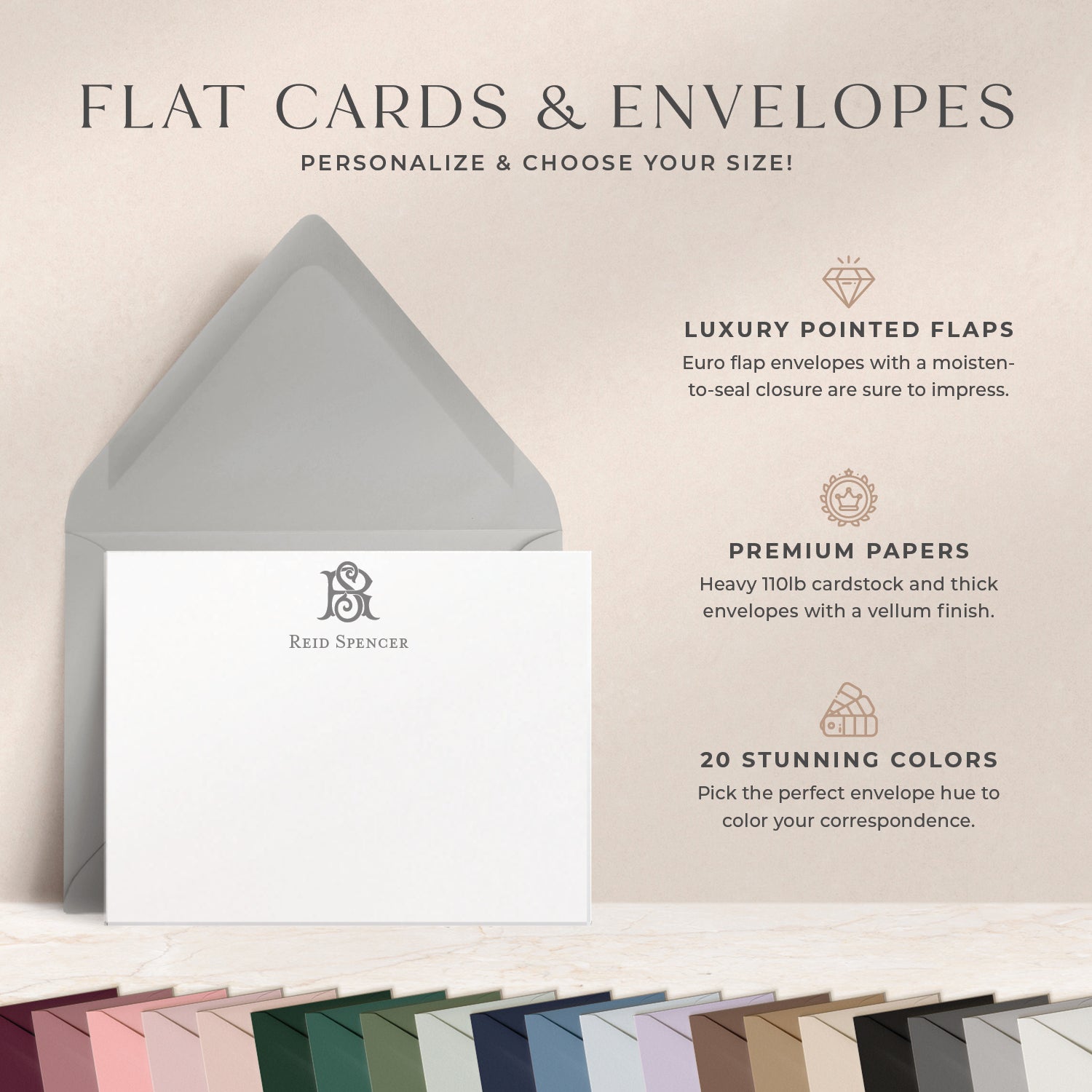 FLAT CARDS & ENVELOPES

PERSONALIZE & CHOOSE YOUR SIZE!

RS

REID SPENCER

LUXURY POINTED FLAPS

Euro flap envelopes with a moisten-to-seal closure are sure to impress.

PREMIUM PAPERS

Heavy 110lb cardstock and thick envelopes with a vellum finish.

20 STUNNING COLORS

Pick the perfect envelope hue to color your correspondence.