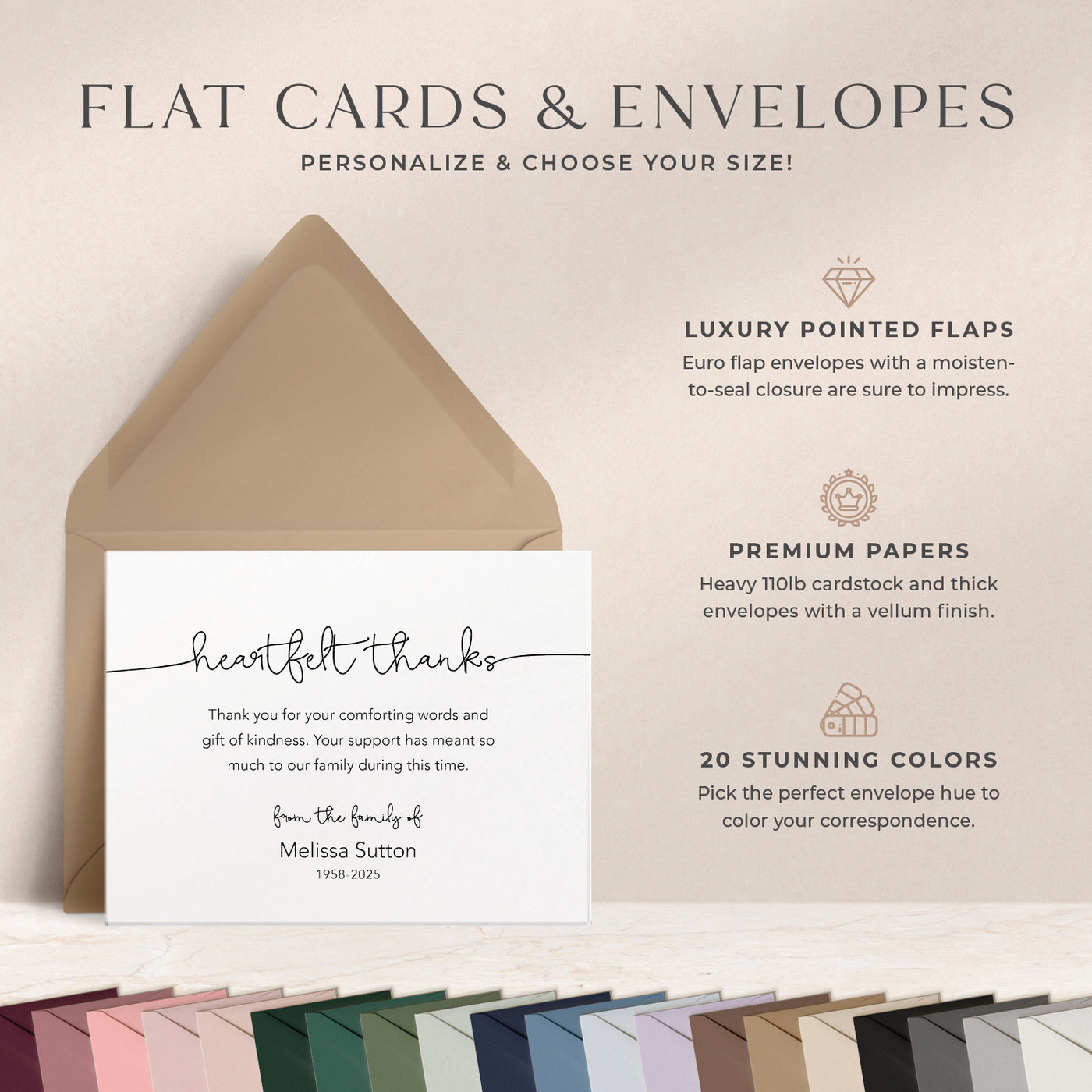 FLAT CARDS & ENVELOPES

PERSONALIZE & CHOOSE YOUR SIZE!

heartfelt thanks

Thank you for your comforting words and gift of kindness. Your support has meant so much to our family during this time.

from the family of

Melissa Sutton

1958-2025

LUXURY POINTED FLAPS

Euro flap envelopes with a moisten-to-seal closure are sure to impress.

PREMIUM PAPERS

Heavy 110lb cardstock and thick envelopes with a vellum finish.

20 STUNNING COLORS

Pick the perfect envelope hue to color your correspondence.