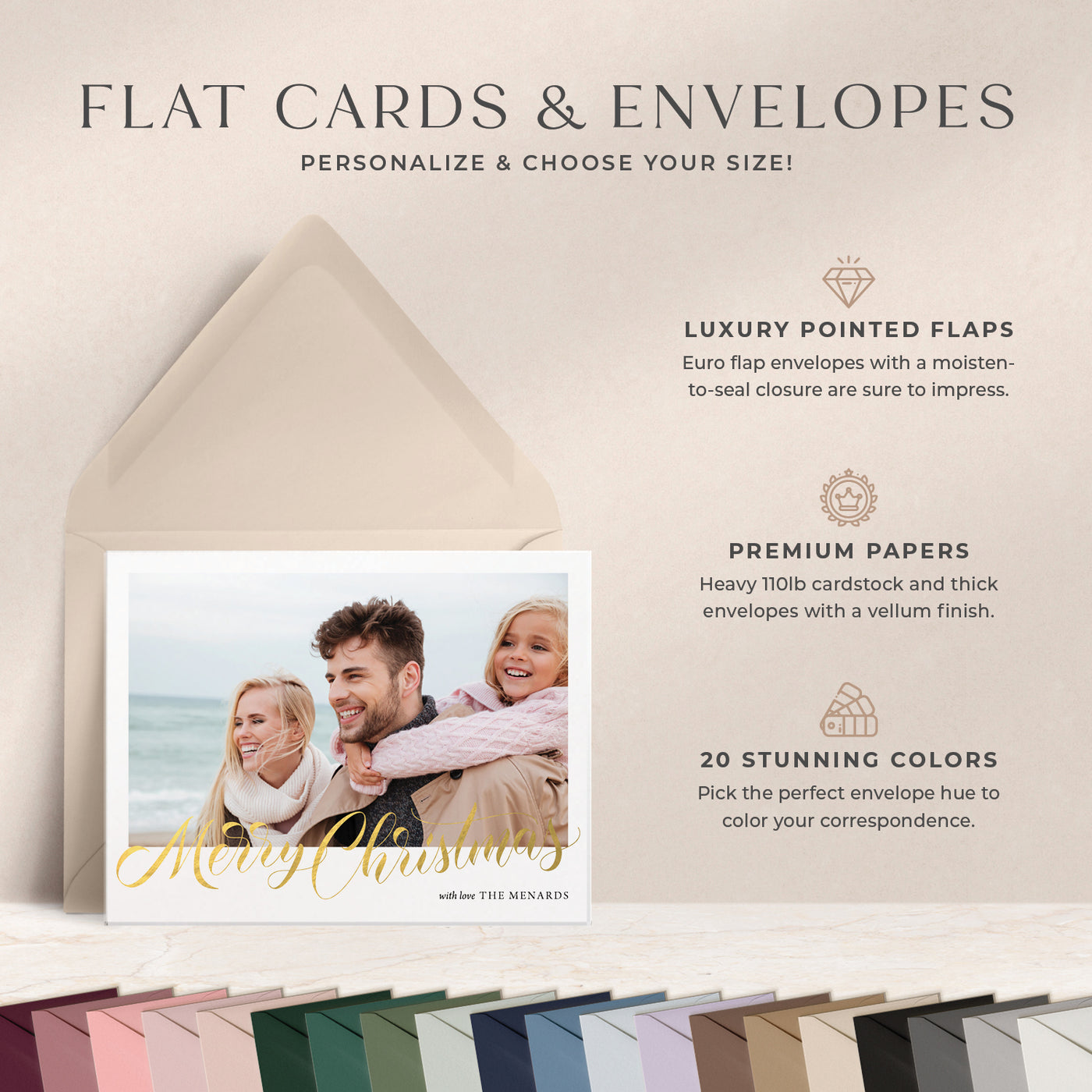 FLAT CARDS & ENVELOPES

PERSONALIZE & CHOOSE YOUR SIZE!

LUXURY POINTED FLAPS

Euro flap envelopes with a moisten-to-seal closure are sure to impress.

PREMIUM PAPERS

Heavy 110lb cardstock and thick envelopes with a vellum finish.

20 STUNNING COLORS

Pick the perfect envelope hue to color your correspondence.

Merry Christmas

with love THE MENARDS