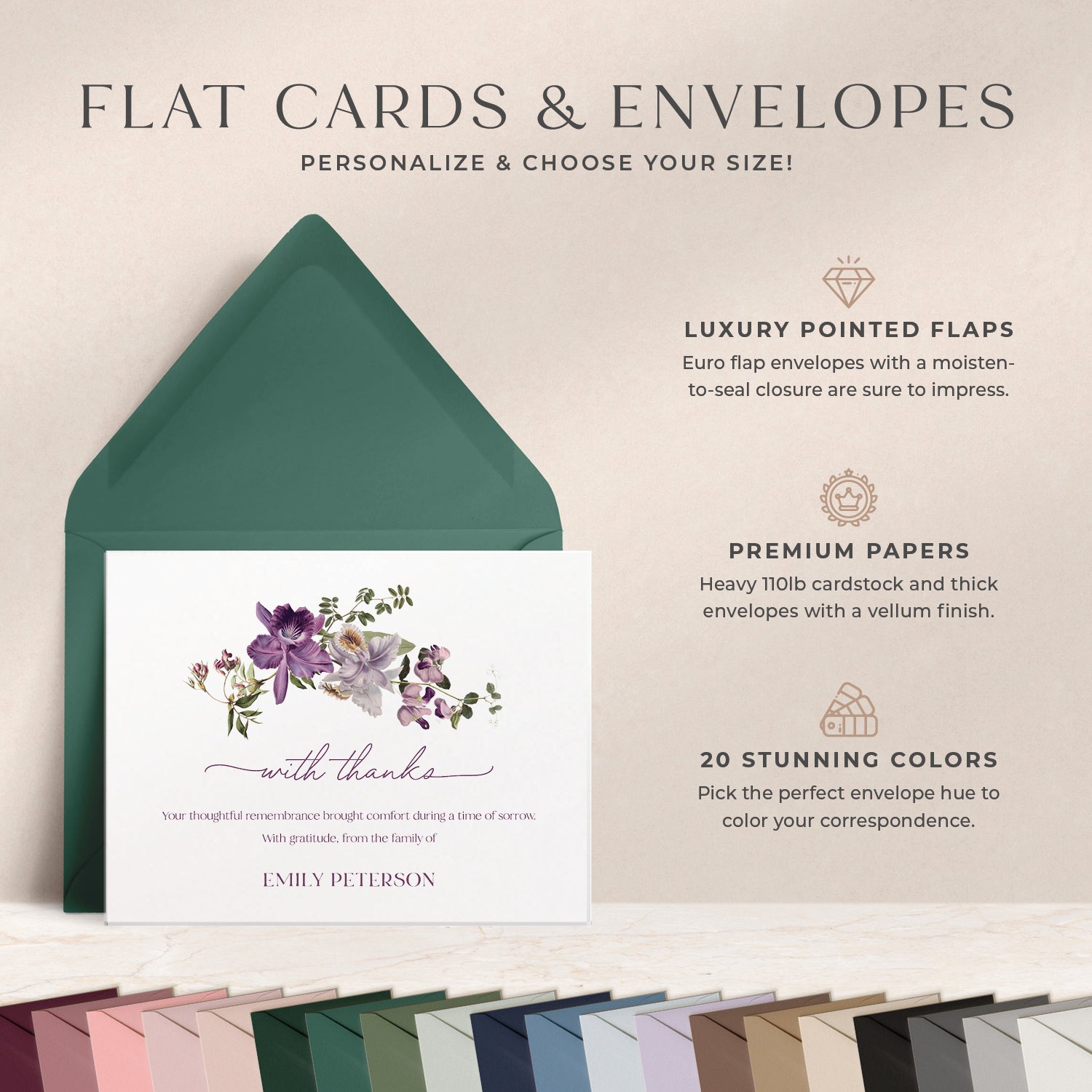 FLAT CARDS & ENVELOPES
PERSONALIZE & CHOOSE YOUR SIZE!

with thanks

Your thoughtful remembrance brought comfort during a time of sorrow.
With gratitude, from the family of

EMILY PETERSON

LUXURY POINTED FLAPS
Euro flap envelopes with a moisten-to-seal closure are sure to impress.

PREMIUM PAPERS
Heavy 110lb cardstock and thick envelopes with a vellum finish.

20 STUNNING COLORS
Pick the perfect envelope hue to color your correspondence.