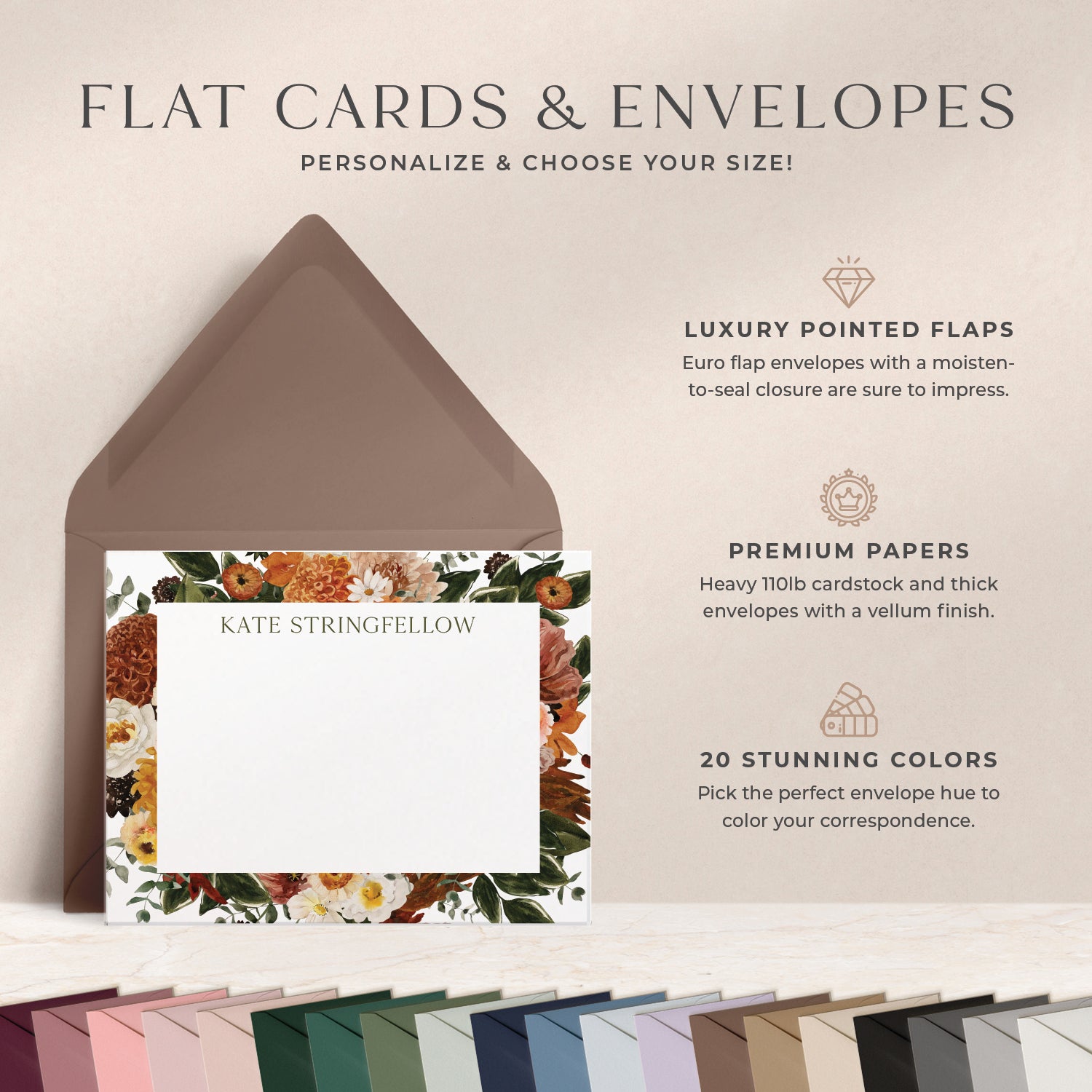 FLAT CARDS & ENVELOPES

PERSONALIZE & CHOOSE YOUR SIZE!

KATE STRINGFELLOW

LUXURY POINTED FLAPS

Euro flap envelopes with a moisten-to-seal closure are sure to impress.

PREMIUM PAPERS

Heavy 110lb cardstock and thick envelopes with a vellum finish.

20 STUNNING COLORS

Pick the perfect envelope hue to color your correspondence.