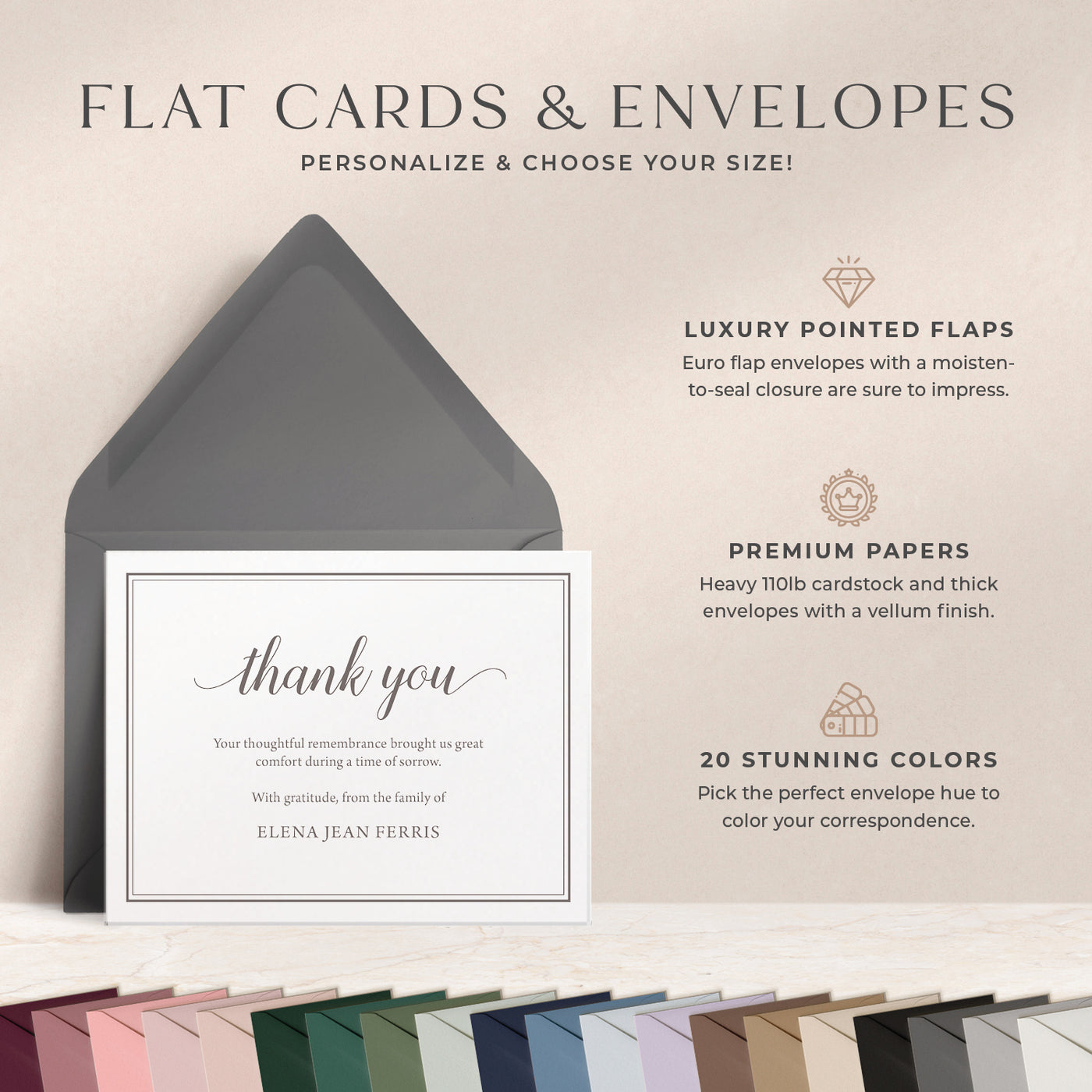 FLAT CARDS & ENVELOPES
PERSONALIZE & CHOOSE YOUR SIZE!

thank you

Your thoughtful remembrance brought us great comfort during a time of sorrow.

With gratitude, from the family of

ELENA JEAN FERRIS

LUXURY POINTED FLAPS
Euro flap envelopes with a moisten-to-seal closure are sure to impress.

PREMIUM PAPERS
Heavy 110lb cardstock and thick envelopes with a vellum finish.

20 STUNNING COLORS
Pick the perfect envelope hue to color your correspondence.