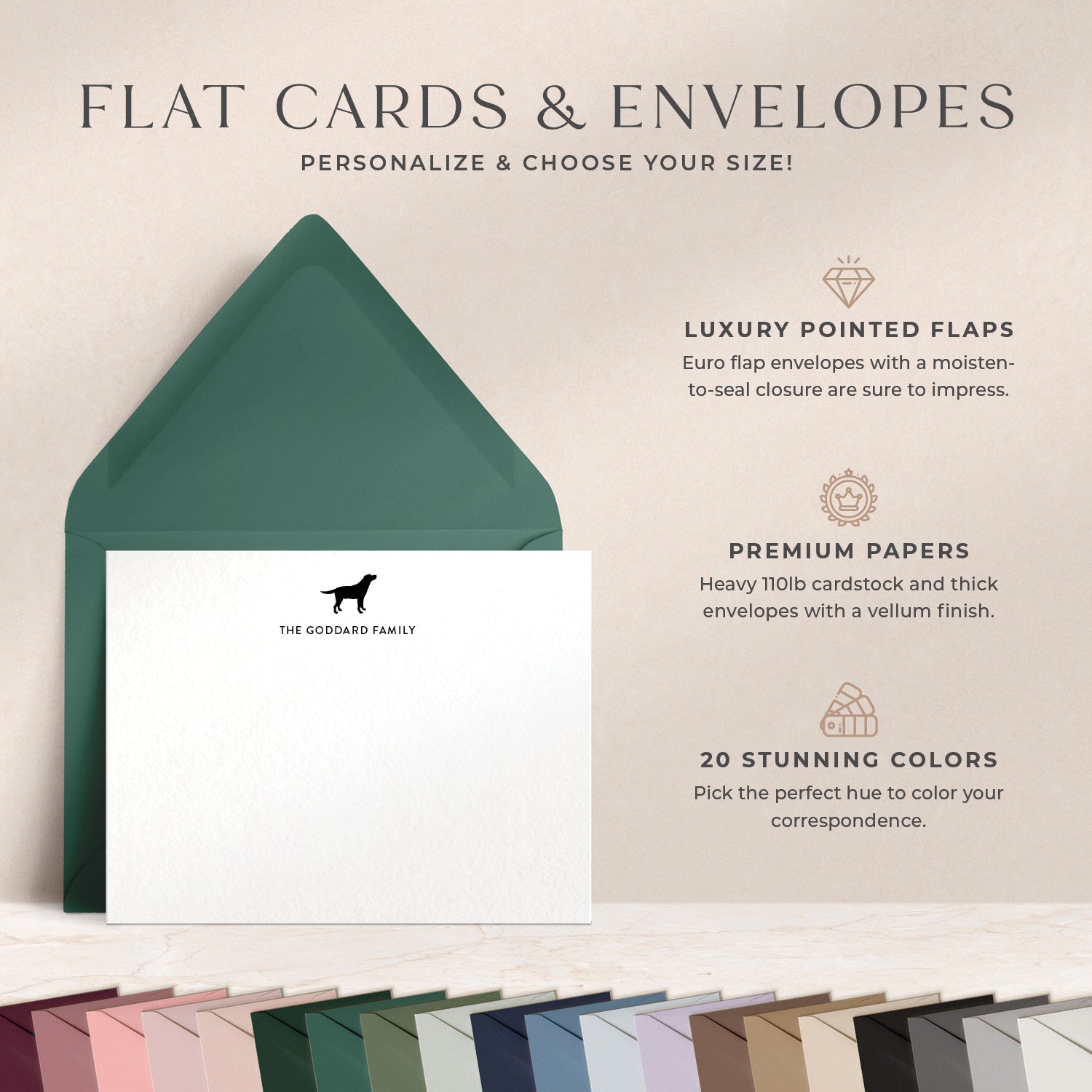 FLAT CARDS & ENVELOPES
PERSONALIZE & CHOOSE YOUR SIZE!

THE GODDARD FAMILY

LUXURY POINTED FLAPS
Euro flap envelopes with a moisten-to-seal closure are sure to impress.

PREMIUM PAPERS
Heavy 110lb cardstock and thick envelopes with a vellum finish.

20 STUNNING COLORS
Pick the perfect hue to color your correspondence.