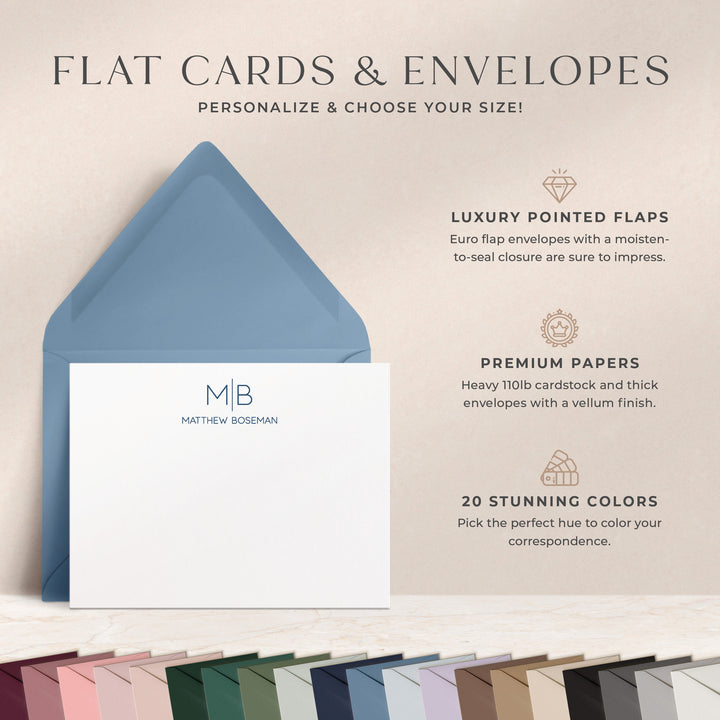 FLAT CARDS & ENVELOPES

PERSONALIZE & CHOOSE YOUR SIZE!

M|B
MATTHEW BOSEMAN

LUXURY POINTED FLAPS

Euro flap envelopes with a moisten-to-seal closure are sure to impress.

PREMIUM PAPERS

Heavy 110lb cardstock and thick envelopes with a vellum finish.

20 STUNNING COLORS

Pick the perfect hue to color your correspondence.